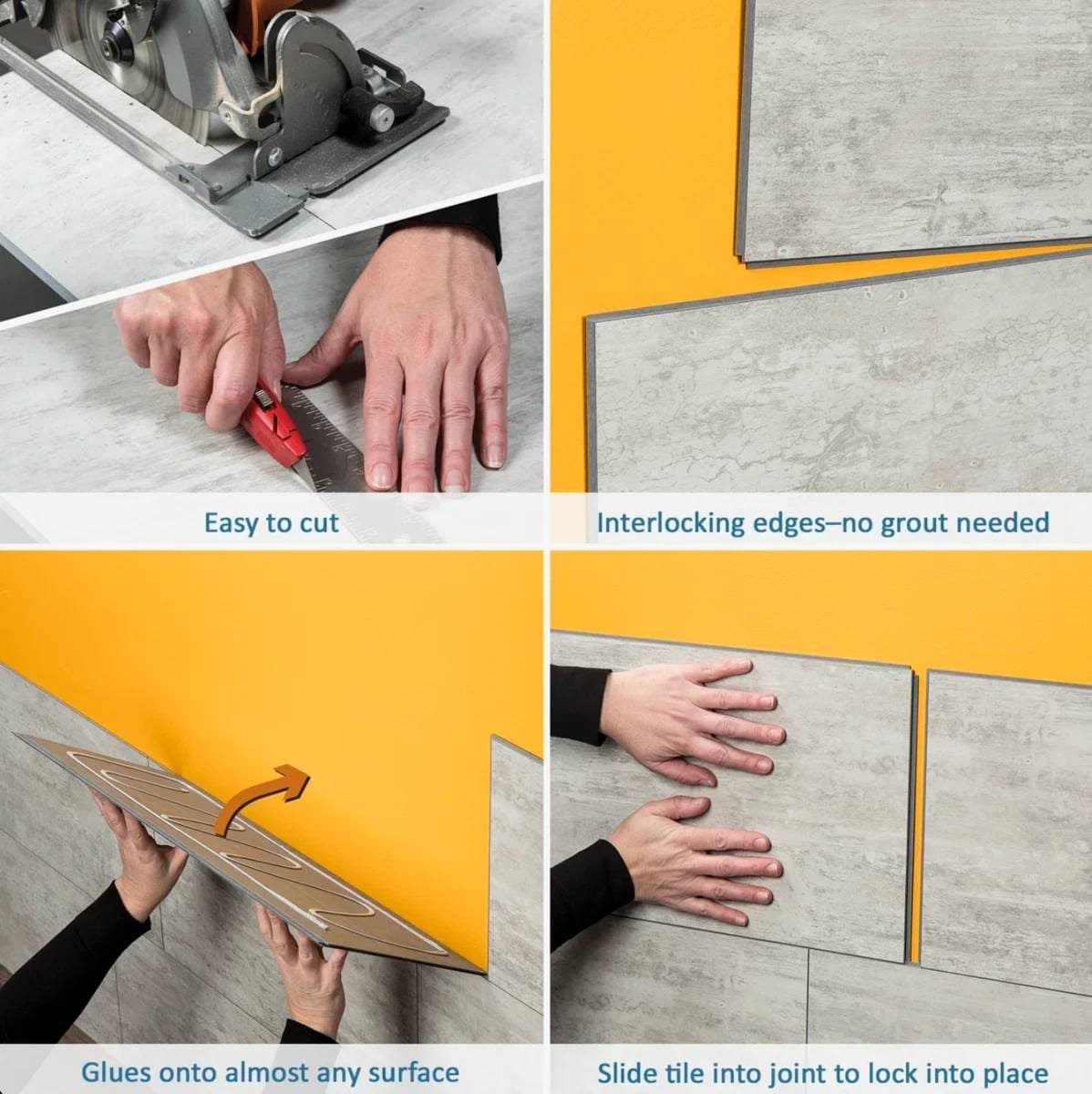 Easy to cut

Interlocking edges–no grout needed

Glues onto almost any surface

Slide tile into joint to lock into place